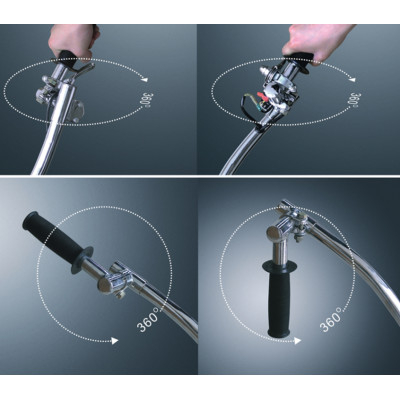 360°

360°

360°

360°